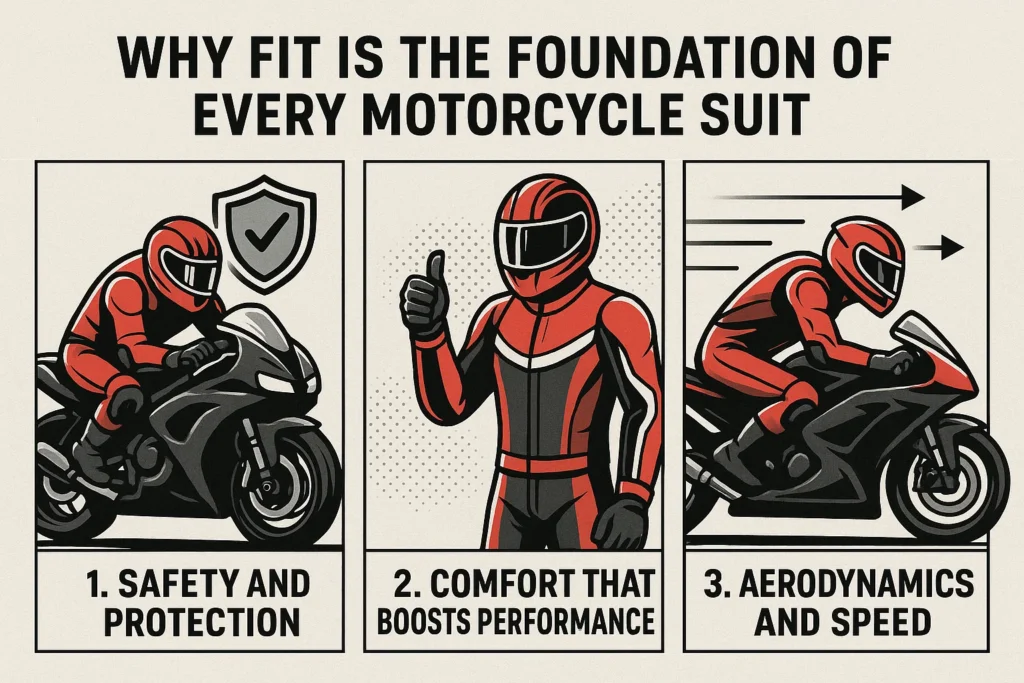 WHY FIT IS THE FOUNDATION OF EVERY MOTORCYCLE SUIT

1. SAFETY AND PROTECTION

2. COMFORT THAT BOOSTS PERFORMANCE

3. AERODYNAMICS AND SPEED