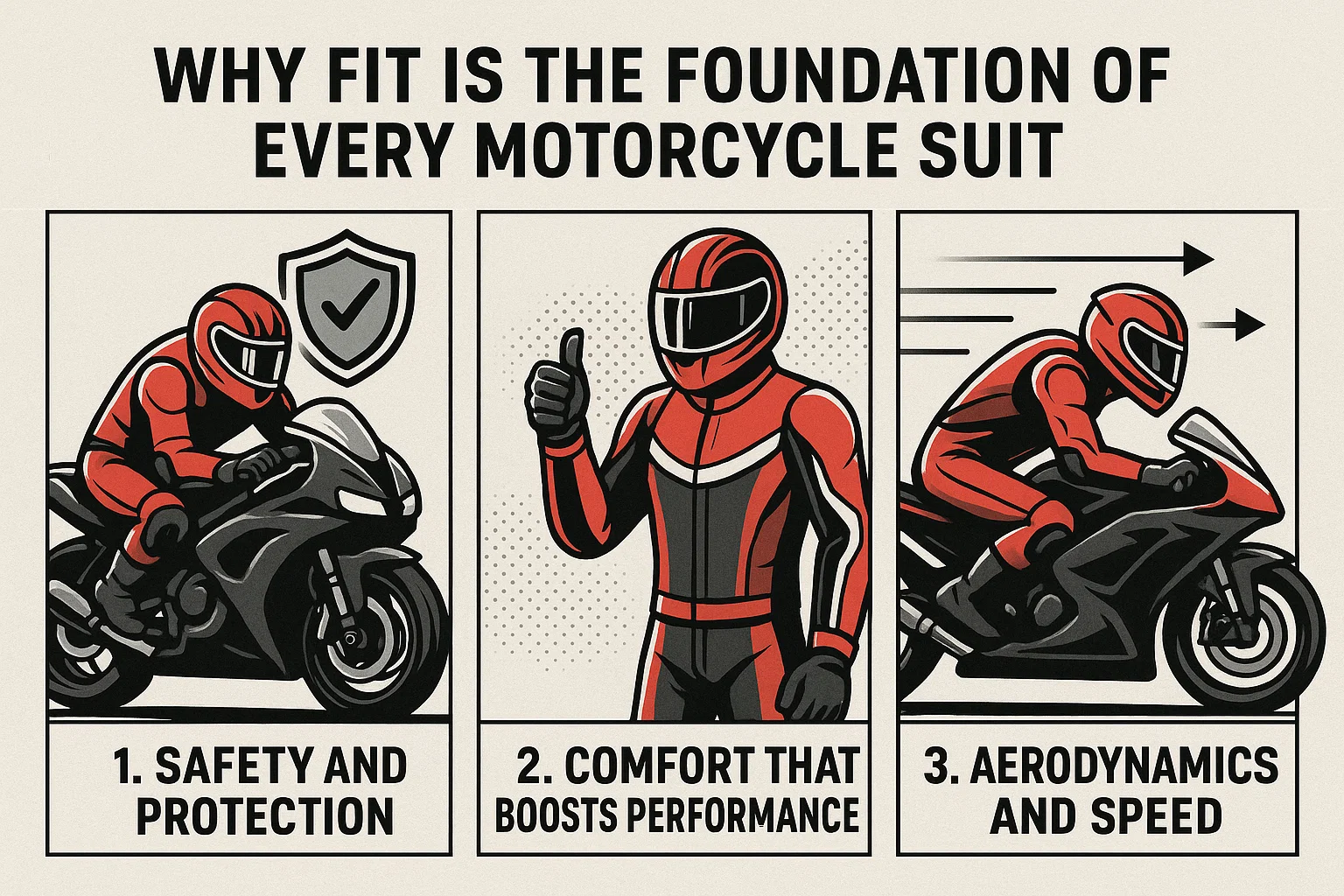 WHY FIT IS THE FOUNDATION OF EVERY MOTORCYCLE SUIT

1. SAFETY AND PROTECTION

2. COMFORT THAT BOOSTS PERFORMANCE

3. AERODYNAMICS AND SPEED